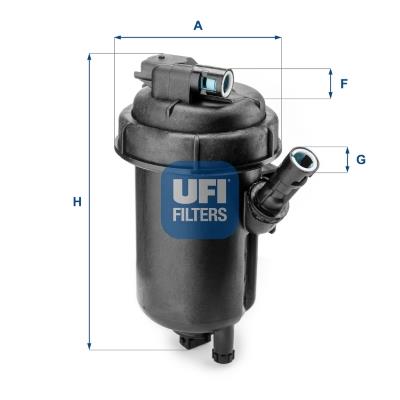 A

F

G

H

UFI
FILTERS