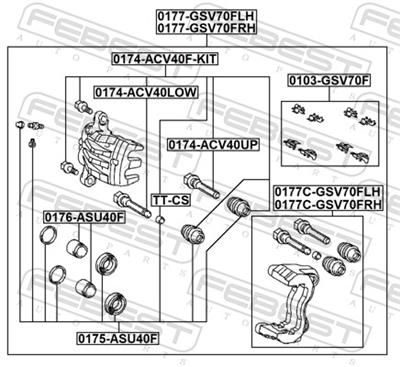 0177-GSV70FLH
0177-GSV70FRH

0174-ACV40F-KIT

0103-GSV70F

0174-ACV40LOW

0174-ACV40UP

TT-CS

0177C-GSV70FLH
0177C-GSV70FRH

0176-ASU40F

0175-ASU40F

FEBEST AUTO PARTS