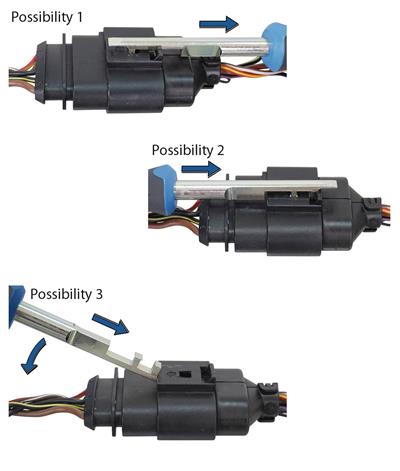 Possibility 1

Possibility 2

Possibility 3