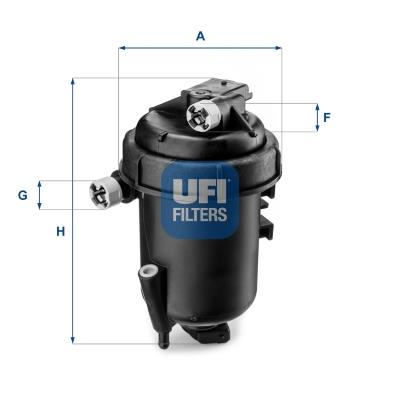 A

F

G

H

UFI
FILTERS