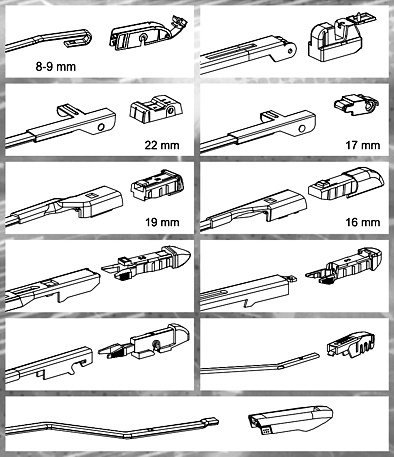 8-9 mm

22 mm

17 mm

19 mm

16 mm