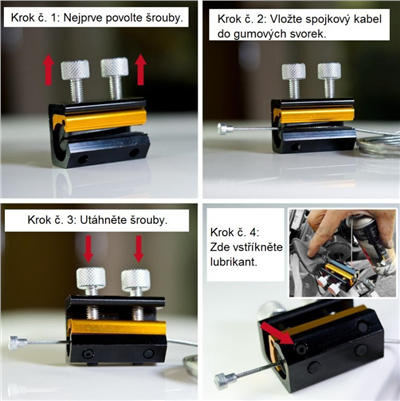 Krok č. 1: Nejprve povolte šrouby.

Krok č. 2: Vložte spojkový kabel do gumových svorek.

Krok č. 3: Utáhněte šrouby.

Krok č. 4: Zde vstříkněte lubrikant.