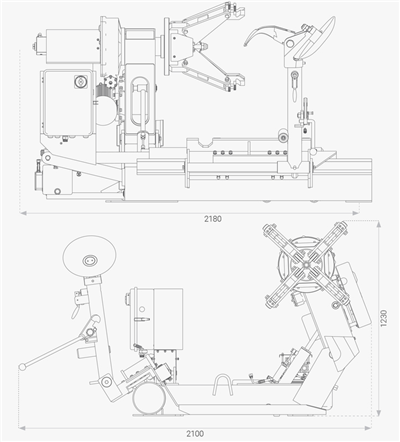 2180

1230

2100