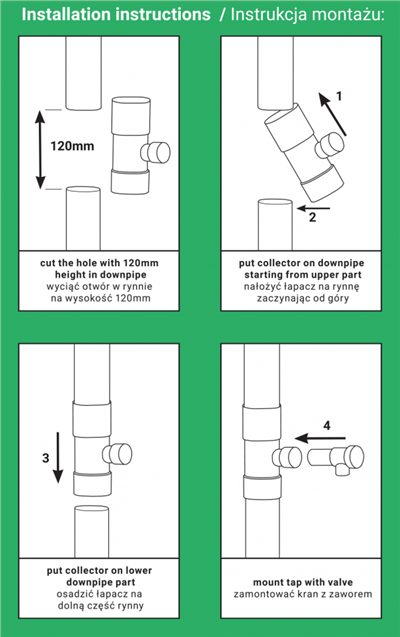 Installation instructions / Instrukcja montażu:

120mm

cut the hole with 120mm height in downpipe
wyciąć otwór w rynnie na wysokość 120mm

1

2

put collector on downpipe starting from upper part
nałożyć łapacz na rynnę zaczynając od góry

3

put collector on lower downpipe part
osadzić łapacz na dolną część rynny

4

mount tap with valve
zamontować kran z zaworem