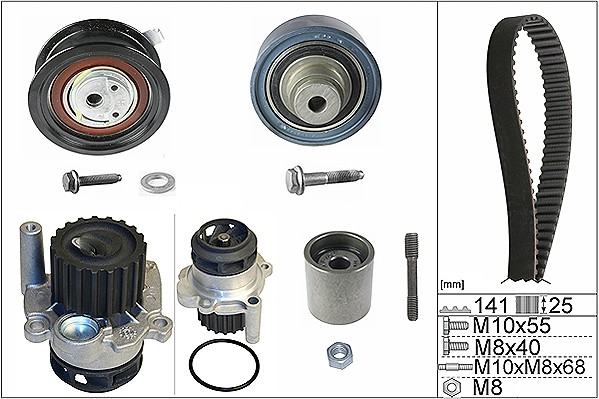 [mm]

141 25

M10x55

M8x40

M10xM8x68

M8