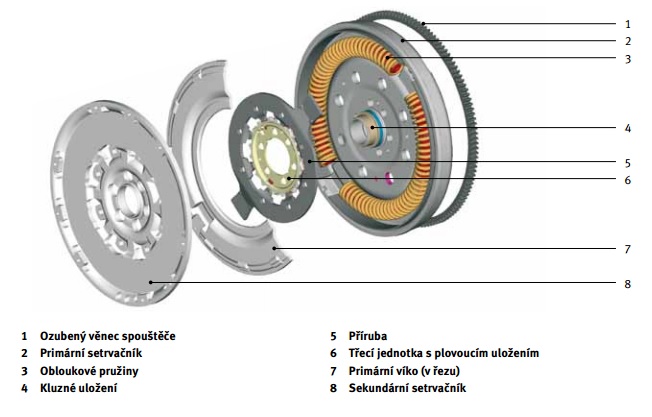 1
2
3
4
5
6
7
8

1 Ozubený věnec spouštěče
2 Primární setrvačník
3 Obloukové pružiny
4 Kluzné uložení

5 Příruba
6 Třecí jednotka s plovoucím uložením
7 Primární víko (v řezu)
8 Sekundární setrvačník